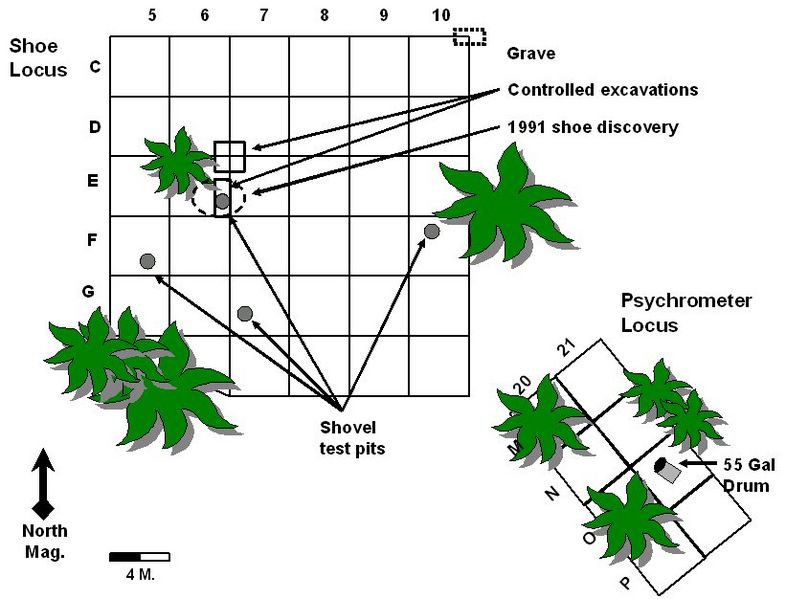 5 6 7 8 9 10

Shoe Locus

C
D
E
F
G

Grave

Controlled excavations

1991 shoe discovery

Shovel test pits

Psychrometer Locus

20 21

M
N
O
P

55 Gal Drum

North Mag.

4 M.