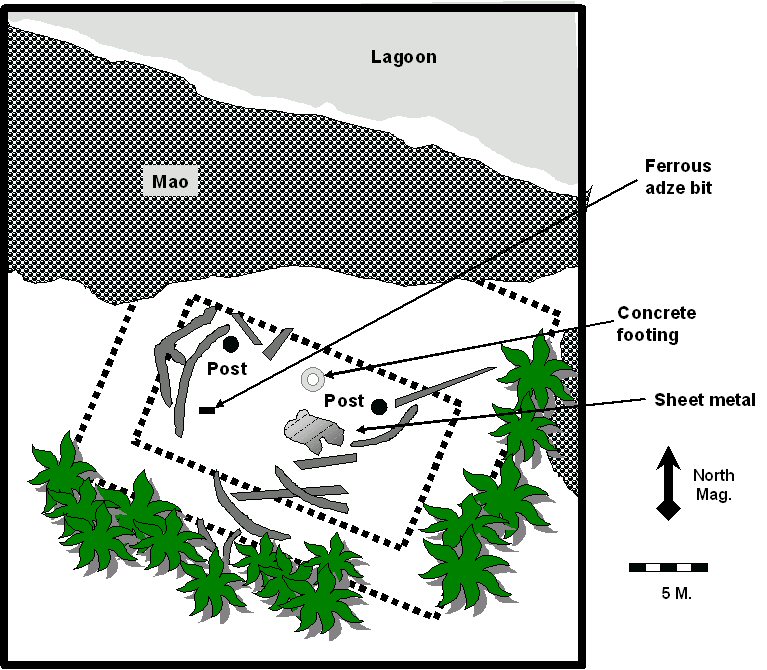 Lagoon

Mao

Ferrous adze bit

Concrete footing

Post

Post

Sheet metal

North Mag.

5 M.